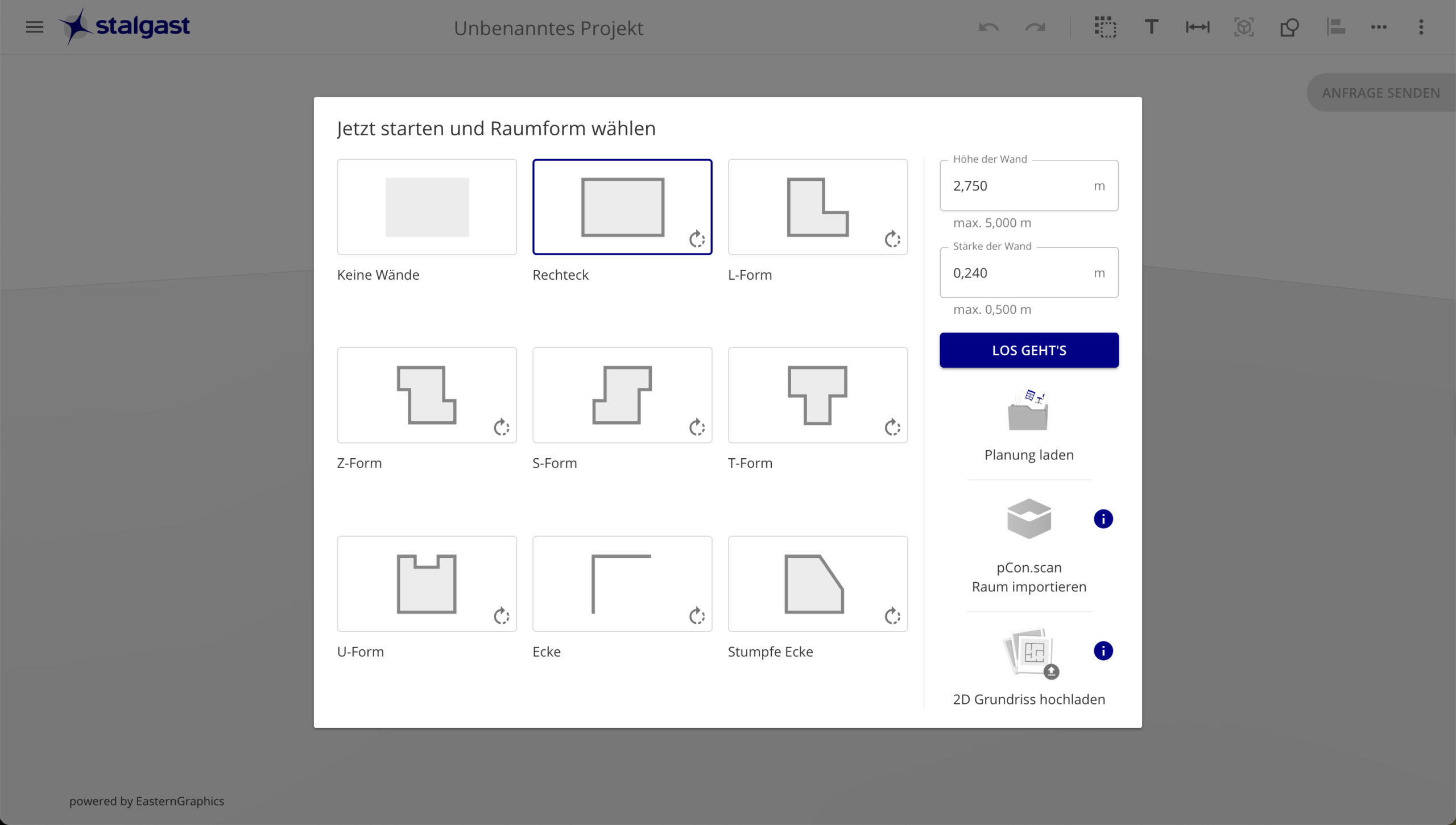 stalgast

Unbenanntes Projekt

ANFRAGE SENDEN

Jetzt starten und Raumform wählen

Keine Wände

Rechteck

L-Form

Z-Form

S-Form

T-Form

U-Form

Ecke

Stumpfe Ecke

Höhe der Wand
2,750 m
max. 5,000 m

Stärke der Wand
0,240 m
max. 0,500 m

LOS GEHT'S

Planung laden

pCon.scan
Raum importieren

2D Grundriss hochladen

powered by EasternGraphics